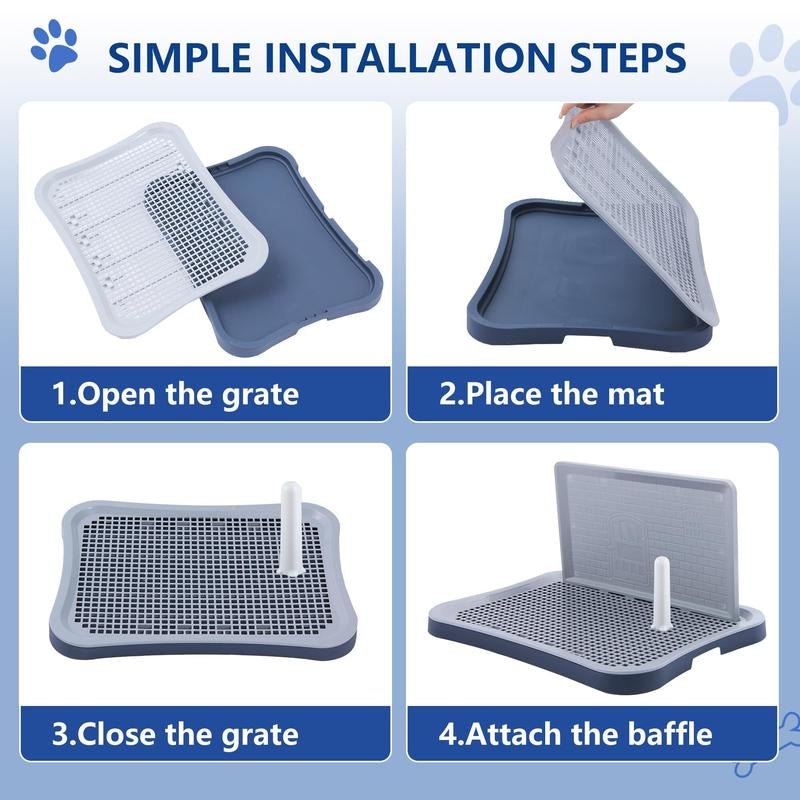 SIMPLE INSTALLATION STEPS

1.Open the grate

2.Place the mat

3.Close the grate

4.Attach the baffle