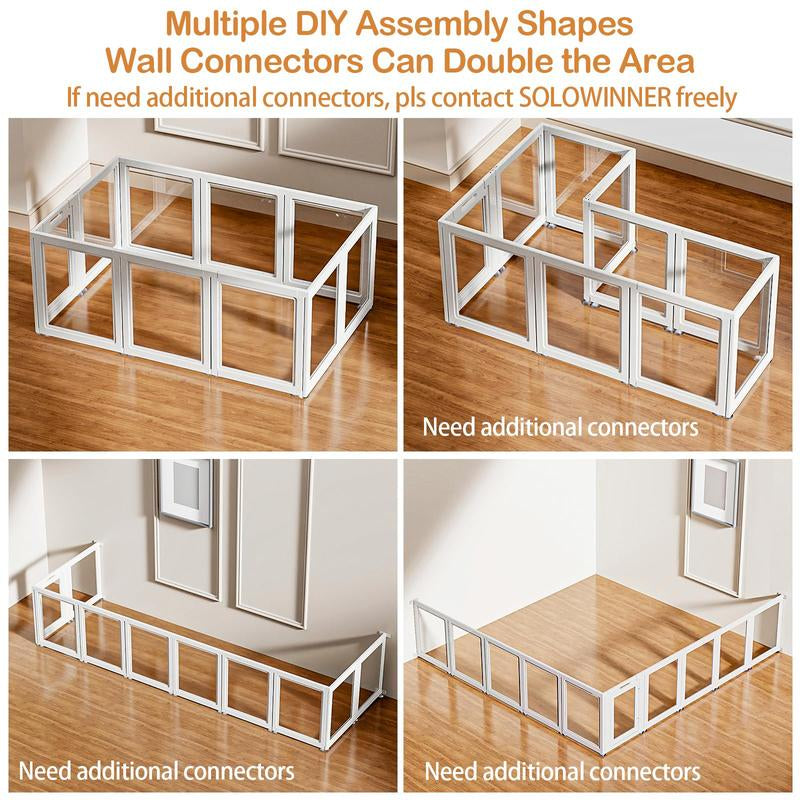 Multiple DIY Assembly Shapes
Wall Connectors Can Double the Area
If need additional connectors, pls contact SOLOWINNER freely

Need additional connectors

Need additional connectors

Need additional connectors